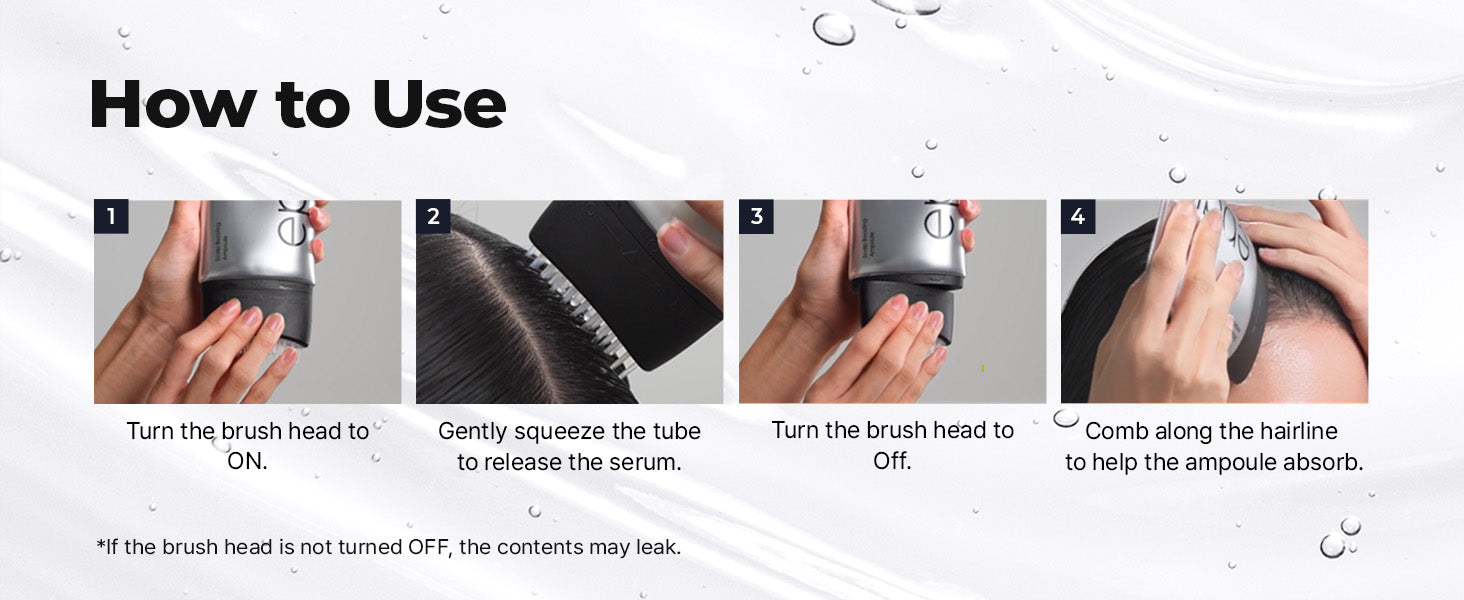 How to Use

1

Turn the brush head to ON.

2

Gently squeeze the tube to release the serum.

3

Turn the brush head to Off.

4

Comb along the hairline to help the ampoule absorb.

*If the brush head is not turned OFF, the contents may leak.